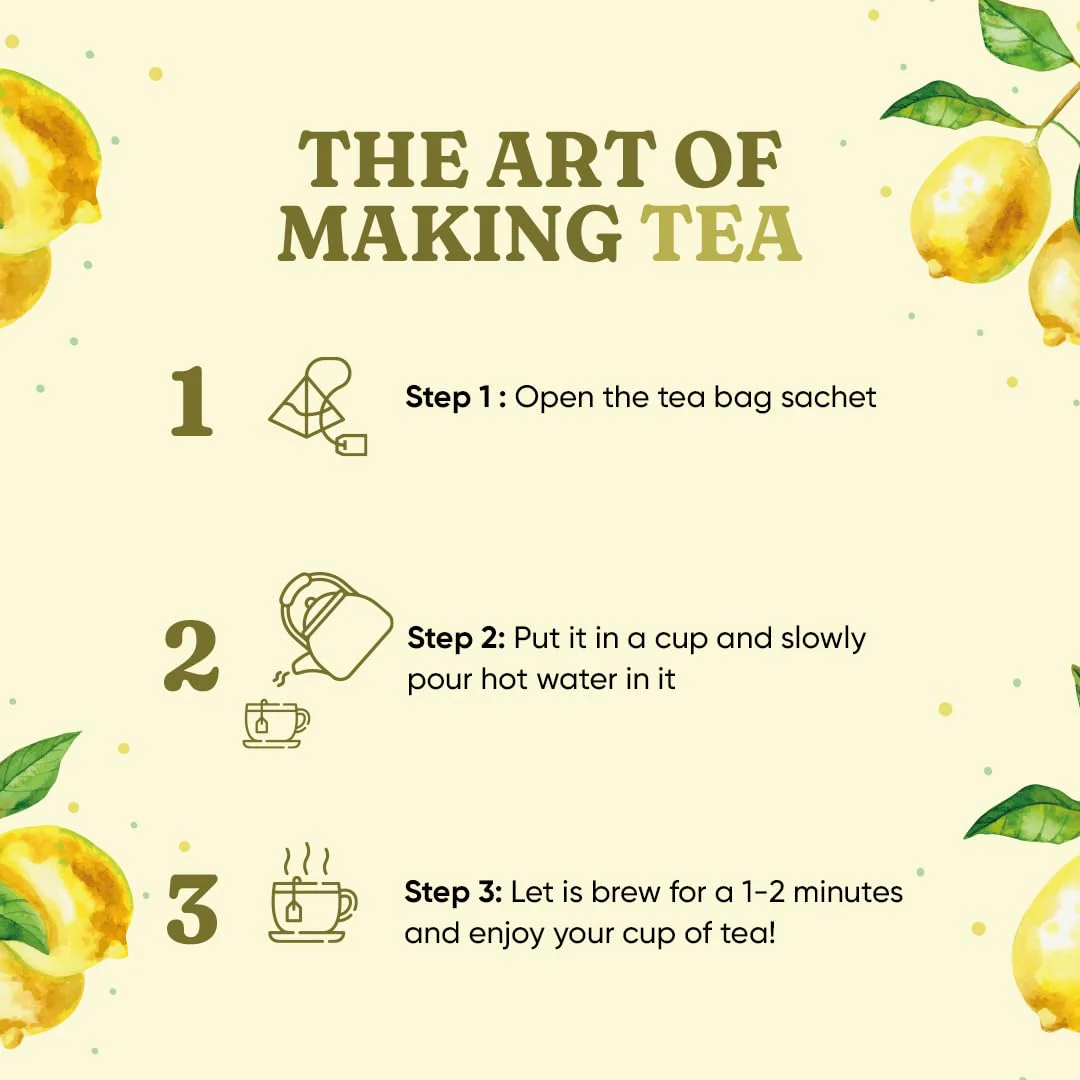 THE ART OF MAKING TEA

1

Step 1 : Open the tea bag sachet

2

Step 2: Put it in a cup and slowly pour hot water in it

3

Step 3: Let is brew for a 1-2 minutes and enjoy your cup of tea!